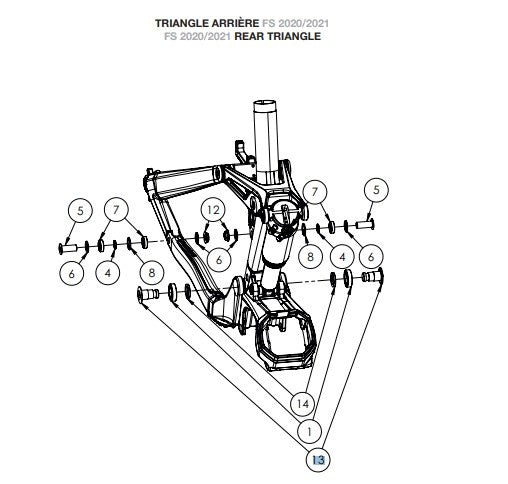 TRIANGLE ARRIÈRE FS 2020/2021
FS 2020/2021 REAR TRIANGLE

5
7
12
7
5
6
4
8
6
8
4
6
14
1
13